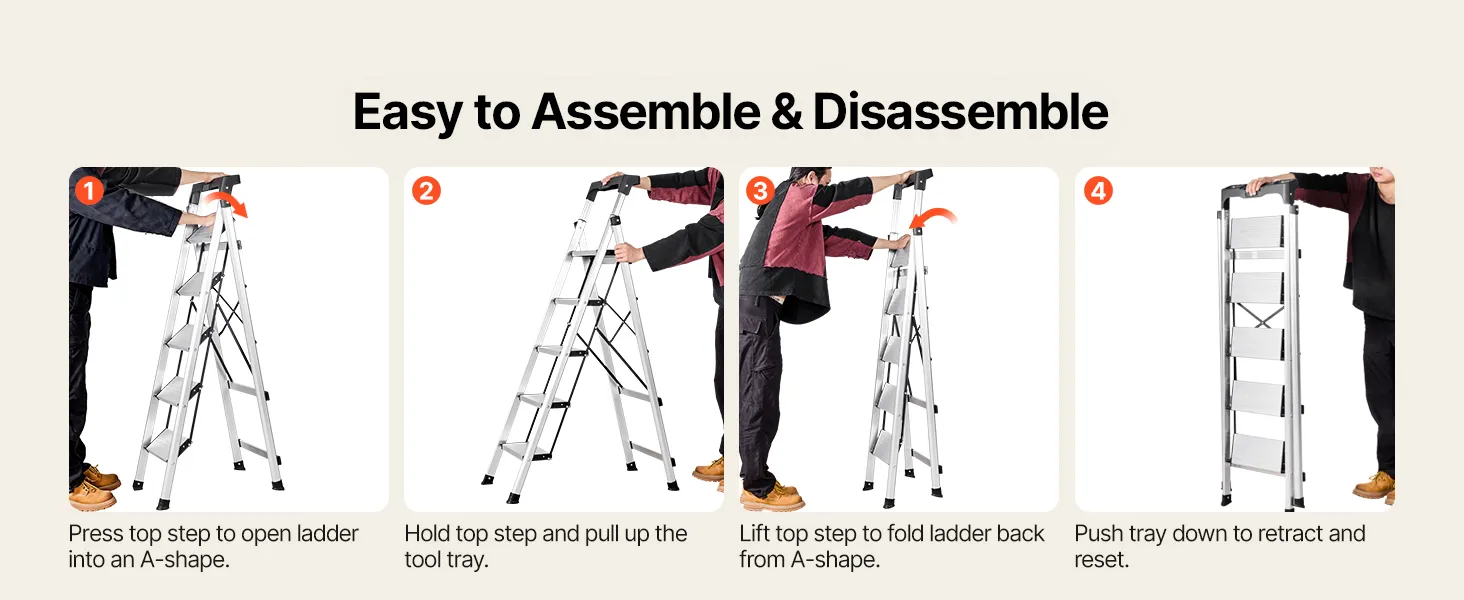 Easy to Assemble & Disassemble

1

Press top step to open ladder into an A-shape.

2

Hold top step and pull up the tool tray.

3

Lift top step to fold ladder back from A-shape.

4

Push tray down to retract and reset.