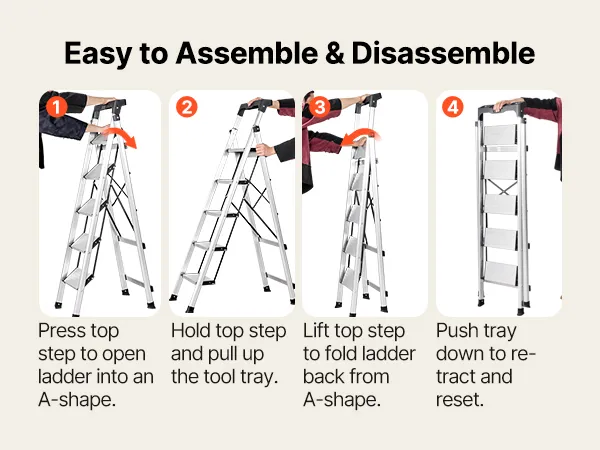 Easy to Assemble & Disassemble

1

Press top step to open ladder into an A-shape.

2

Hold top step and pull up the tool tray.

3

Lift top step to fold ladder back from A-shape.

4

Push tray down to retract and reset.