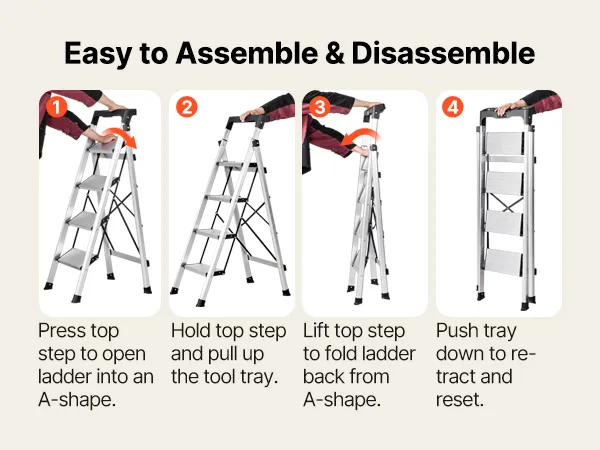 Easy to Assemble & Disassemble

1

Press top step to open ladder into an A-shape.

2

Hold top step and pull up the tool tray.

3

Lift top step to fold ladder back from A-shape.

4

Push tray down to retract and reset.