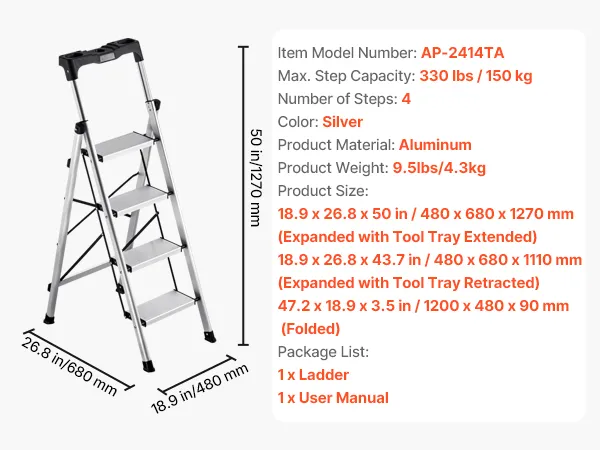 50 in/1270 mm

26.8 in/680 mm

18.9 in/480 mm

Item Model Number: AP-2414TA
Max. Step Capacity: 330 lbs / 150 kg
Number of Steps: 4
Color: Silver
Product Material: Aluminum
Product Weight: 9.5lbs/4.3kg
Product Size:
18.9 x 26.8 x 50 in / 480 x 680 x 1270 mm
(Expanded with Tool Tray Extended)
18.9 x 26.8 x 43.7 in / 480 x 680 x 1110 mm
(Expanded with Tool Tray Retracted)
47.2 x 18.9 x 3.5 in / 1200 x 480 x 90 mm
(Folded)
Package List:
1 x Ladder
1 x User Manual