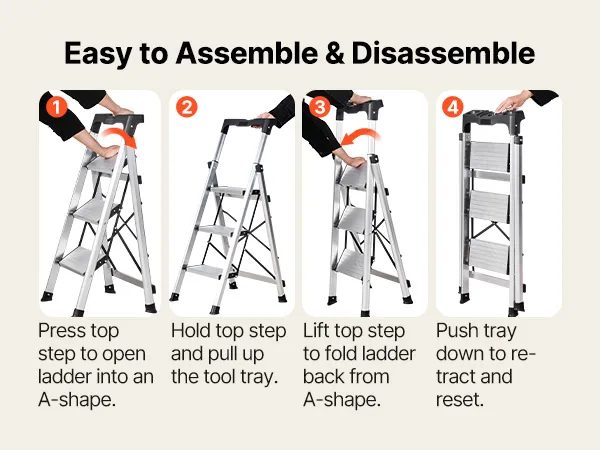 Easy to Assemble & Disassemble

1

Press top step to open ladder into an A-shape.

2

Hold top step and pull up the tool tray.

3

Lift top step to fold ladder back from A-shape.

4

Push tray down to retract and reset.