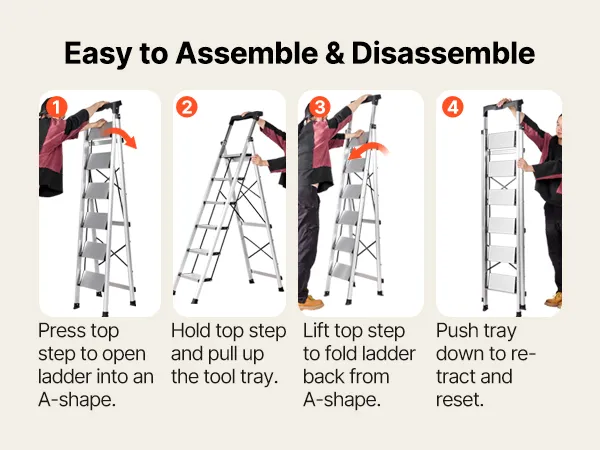 Easy to Assemble & Disassemble

1

Press top step to open ladder into an A-shape.

2

Hold top step and pull up the tool tray.

3

Lift top step to fold ladder back from A-shape.

4

Push tray down to retract and reset.