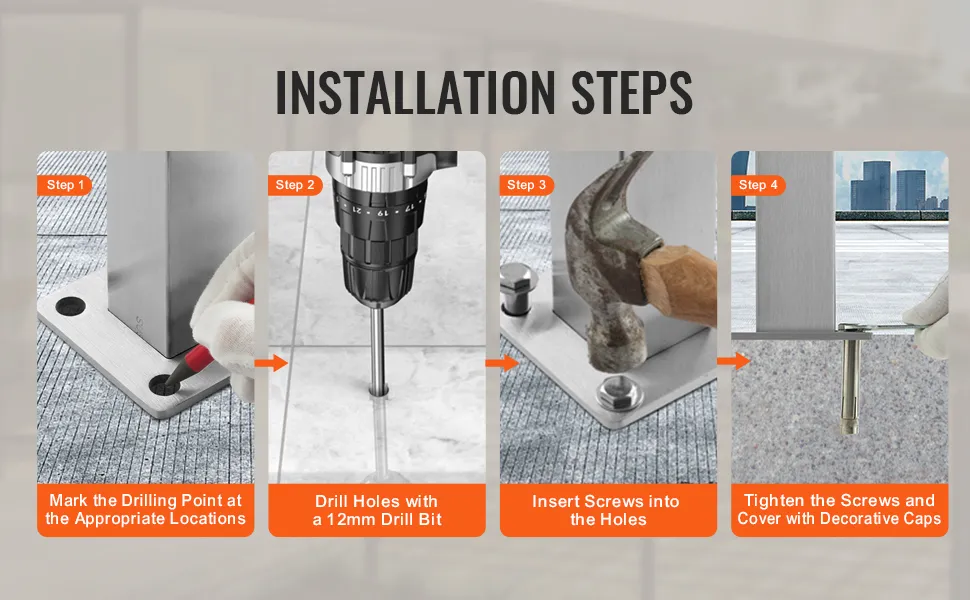 INSTALLATION STEPS

Step 1
Mark the Drilling Point at the Appropriate Locations

Step 2
Drill Holes with a 12mm Drill Bit

Step 3
Insert Screws into the Holes

Step 4
Tighten the Screws and Cover with Decorative Caps