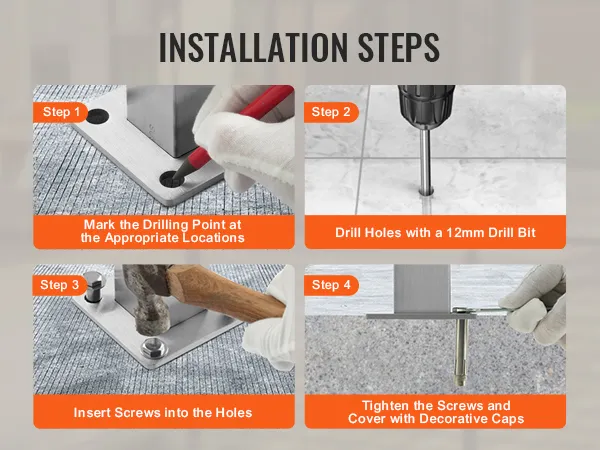 INSTALLATION STEPS

Step 1

Mark the Drilling Point at the Appropriate Locations

Step 2

Drill Holes with a 12mm Drill Bit

Step 3

Insert Screws into the Holes

Step 4

Tighten the Screws and Cover with Decorative Caps