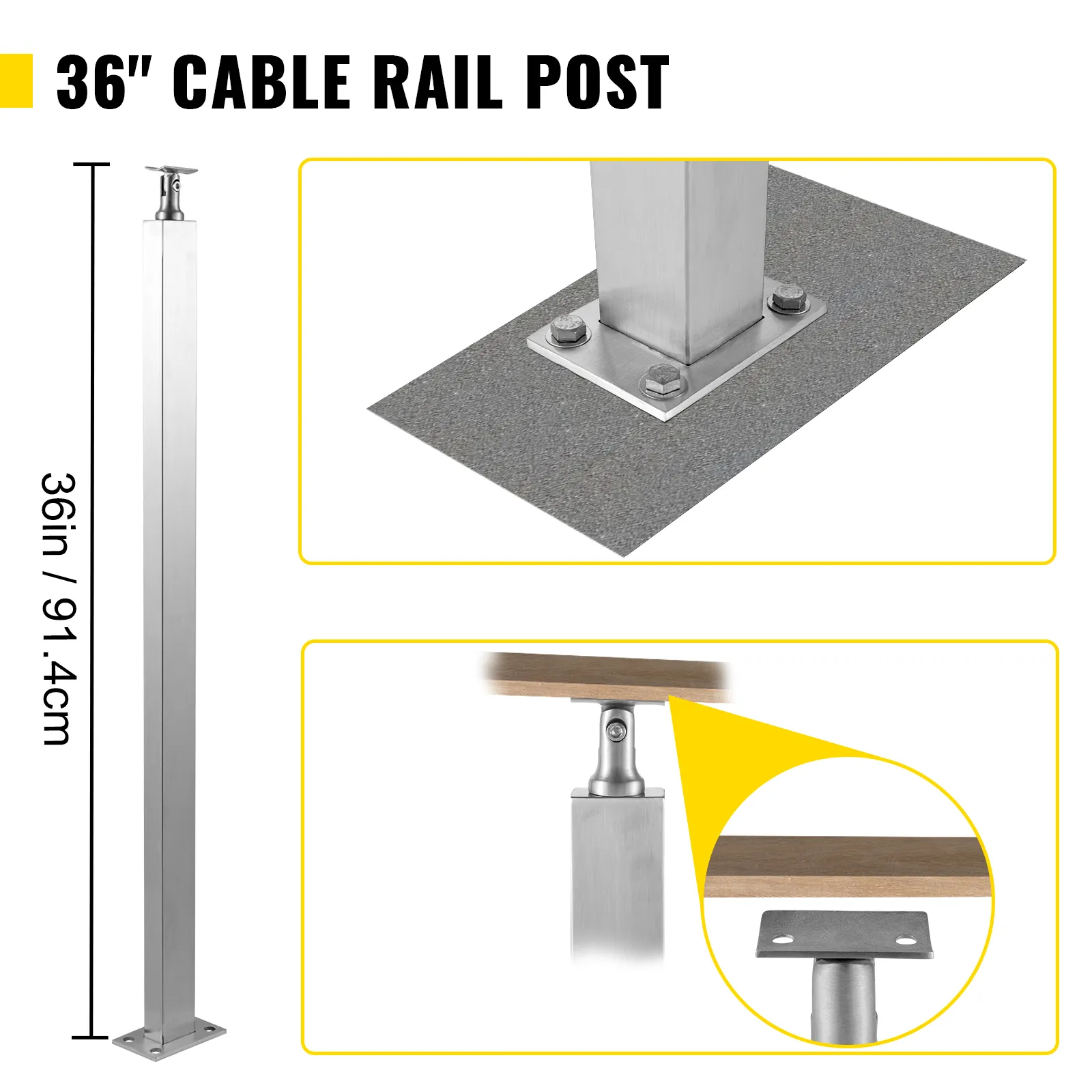 36" CABLE RAIL POST

36in / 91.4cm