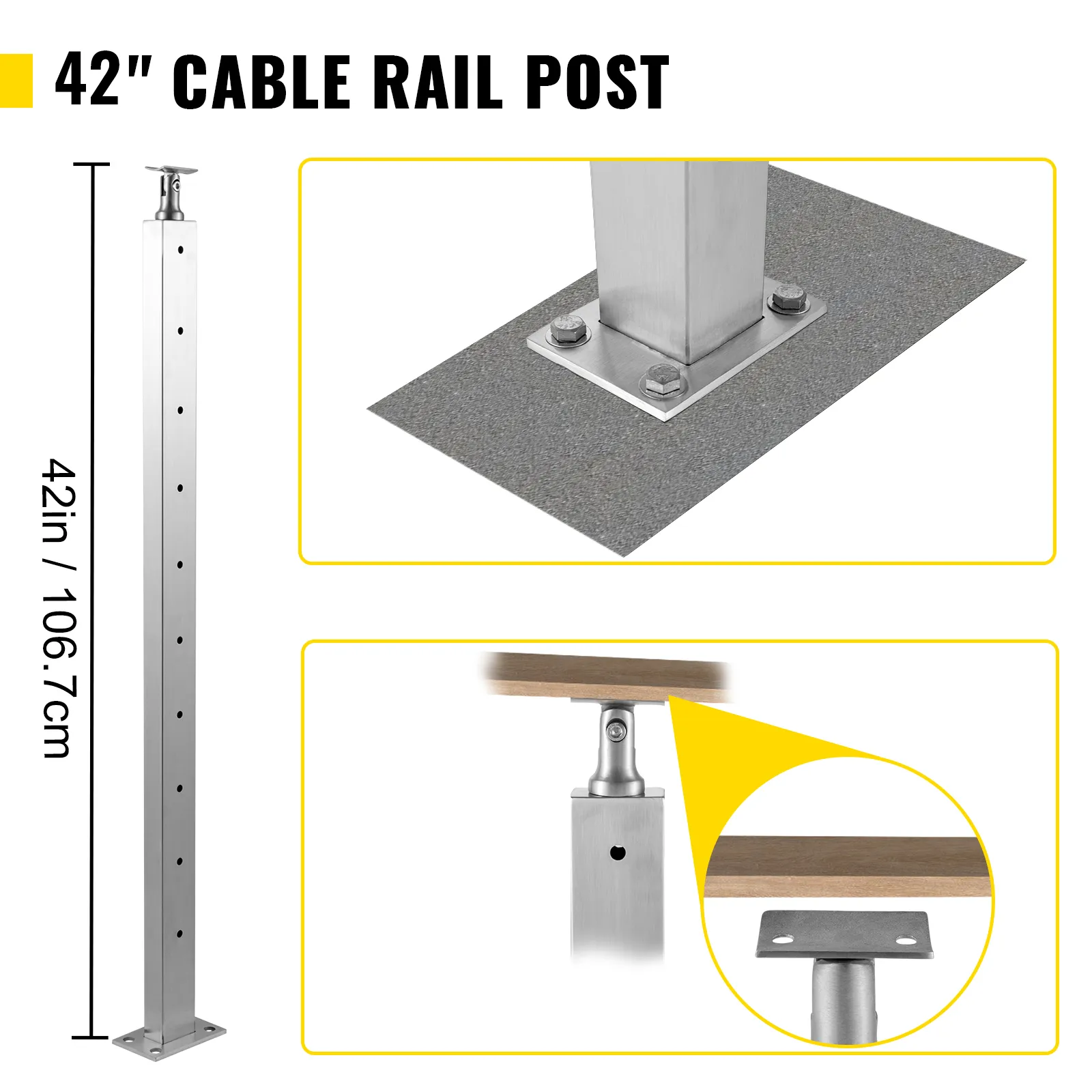 42" CABLE RAIL POST

42in / 106.7cm