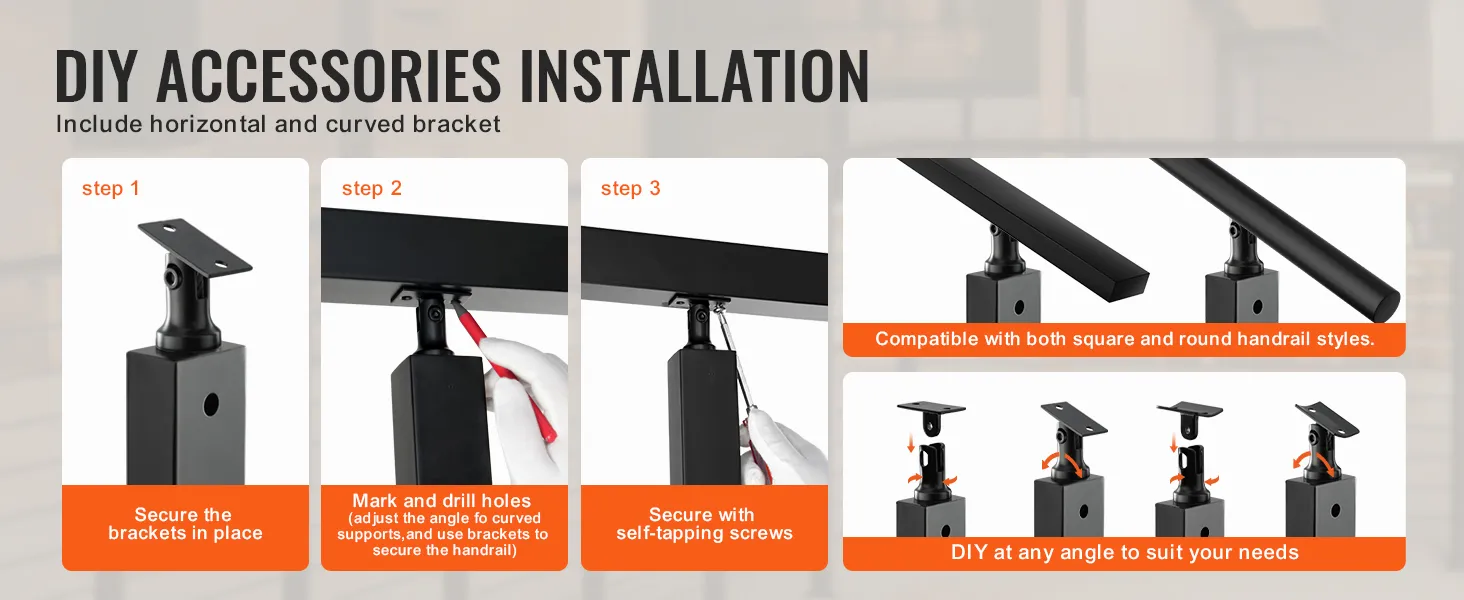 DIY ACCESSORIES INSTALLATION

Include horizontal and curved bracket

step 1

Secure the brackets in place

step 2

Mark and drill holes (adjust the angle fo curved supports,and use brackets to secure the handrail)

step 3

Secure with self-tapping screws

Compatible with both square and round handrail styles.

DIY at any angle to suit your needs