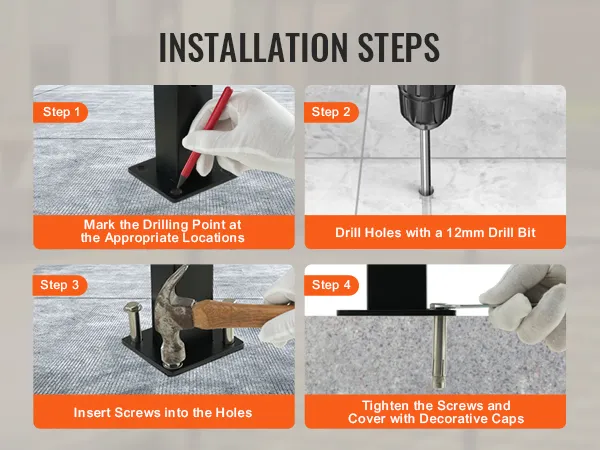 INSTALLATION STEPS

Step 1

Mark the Drilling Point at the Appropriate Locations

Step 2

Drill Holes with a 12mm Drill Bit

Step 3

Insert Screws into the Holes

Step 4

Tighten the Screws and Cover with Decorative Caps