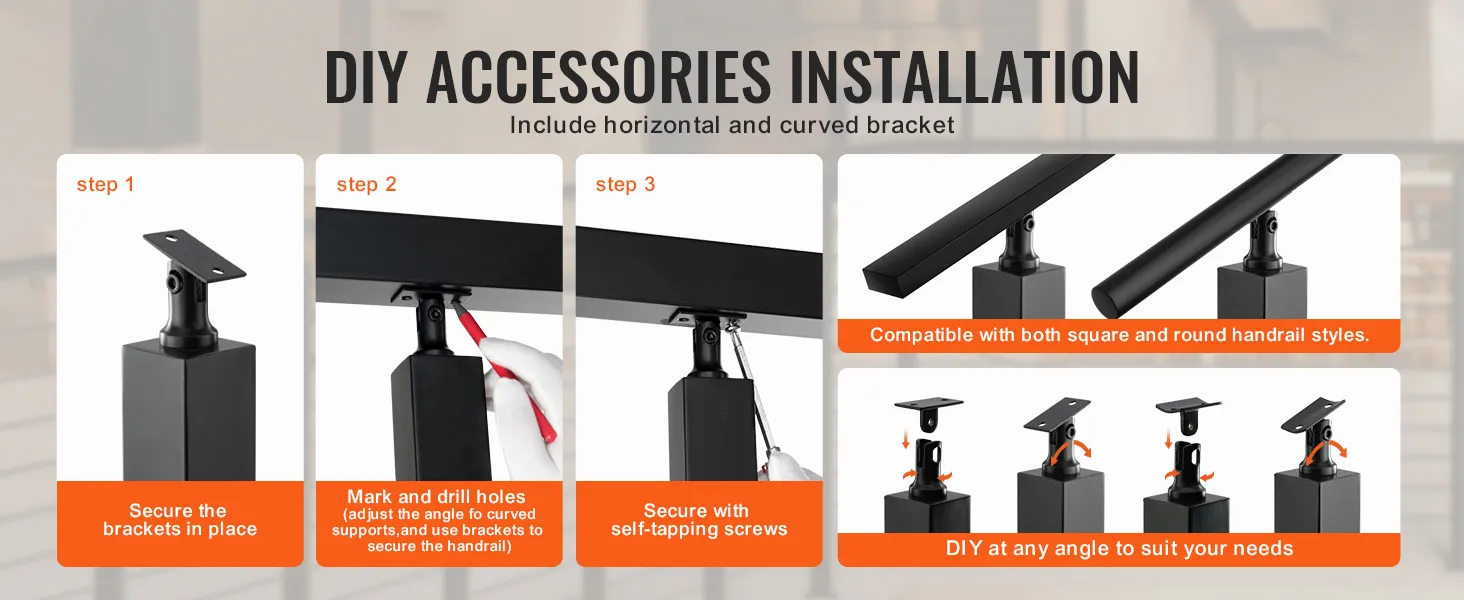 DIY ACCESSORIES INSTALLATION
Include horizontal and curved bracket

step 1

Secure the brackets in place

step 2

Mark and drill holes
(adjust the angle fo curved supports,and use brackets to secure the handrail)

step 3

Secure with self-tapping screws

Compatible with both square and round handrail styles.

DIY at any angle to suit your needs