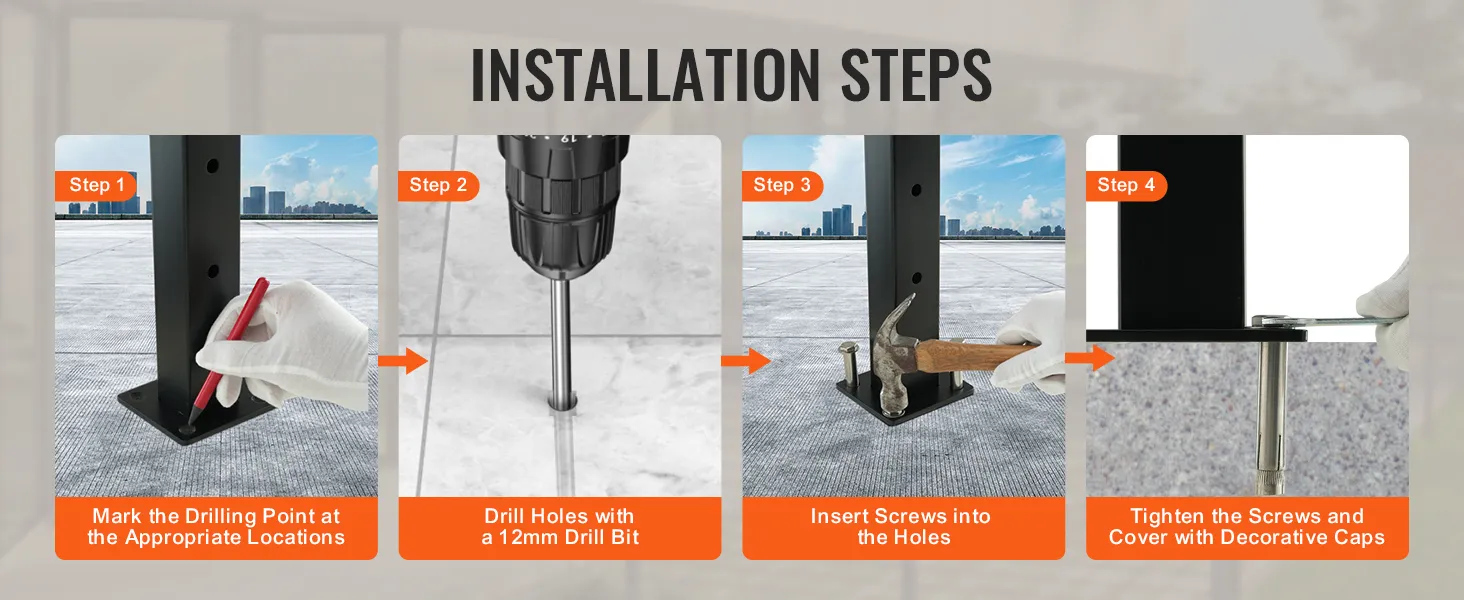 INSTALLATION STEPS

Step 1

Mark the Drilling Point at the Appropriate Locations

Step 2

Drill Holes with a 12mm Drill Bit

Step 3

Insert Screws into the Holes

Step 4

Tighten the Screws and Cover with Decorative Caps