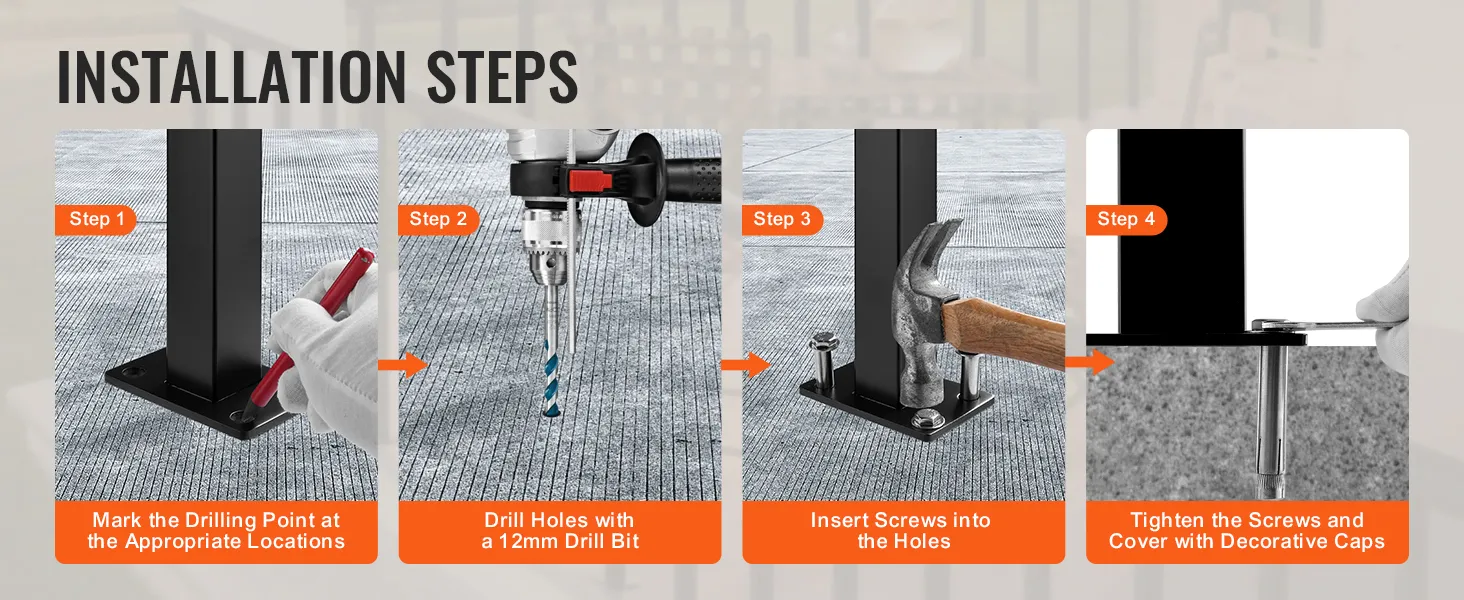 INSTALLATION STEPS

Step 1

Mark the Drilling Point at the Appropriate Locations

Step 2

Drill Holes with a 12mm Drill Bit

Step 3

Insert Screws into the Holes

Step 4

Tighten the Screws and Cover with Decorative Caps