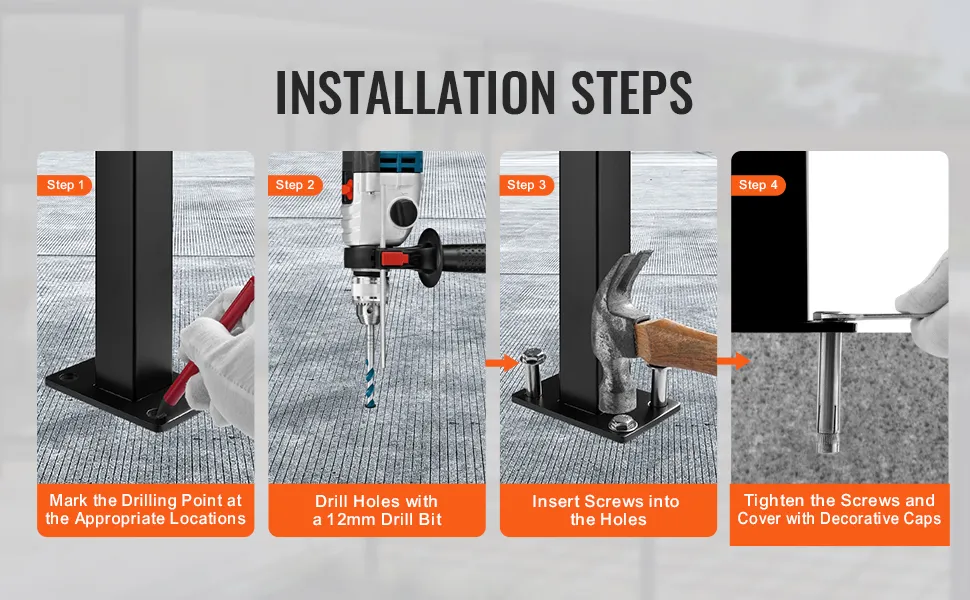 INSTALLATION STEPS

Step 1

Mark the Drilling Point at the Appropriate Locations

Step 2

Drill Holes with a 12mm Drill Bit

Step 3

Insert Screws into the Holes

Step 4

Tighten the Screws and Cover with Decorative Caps