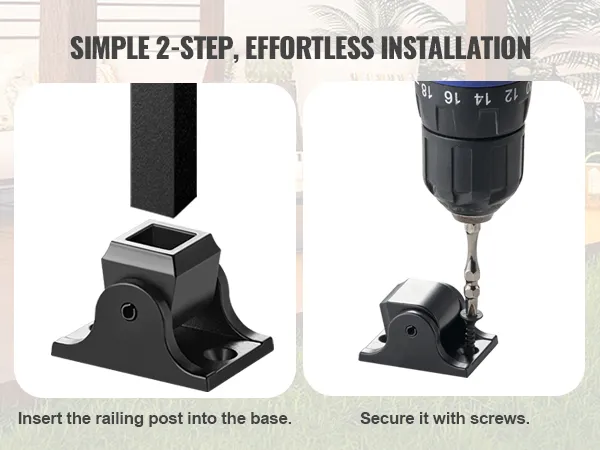 SIMPLE 2-STEP, EFFORTLESS INSTALLATION

18 16 14 12

Insert the railing post into the base.

Secure it with screws.