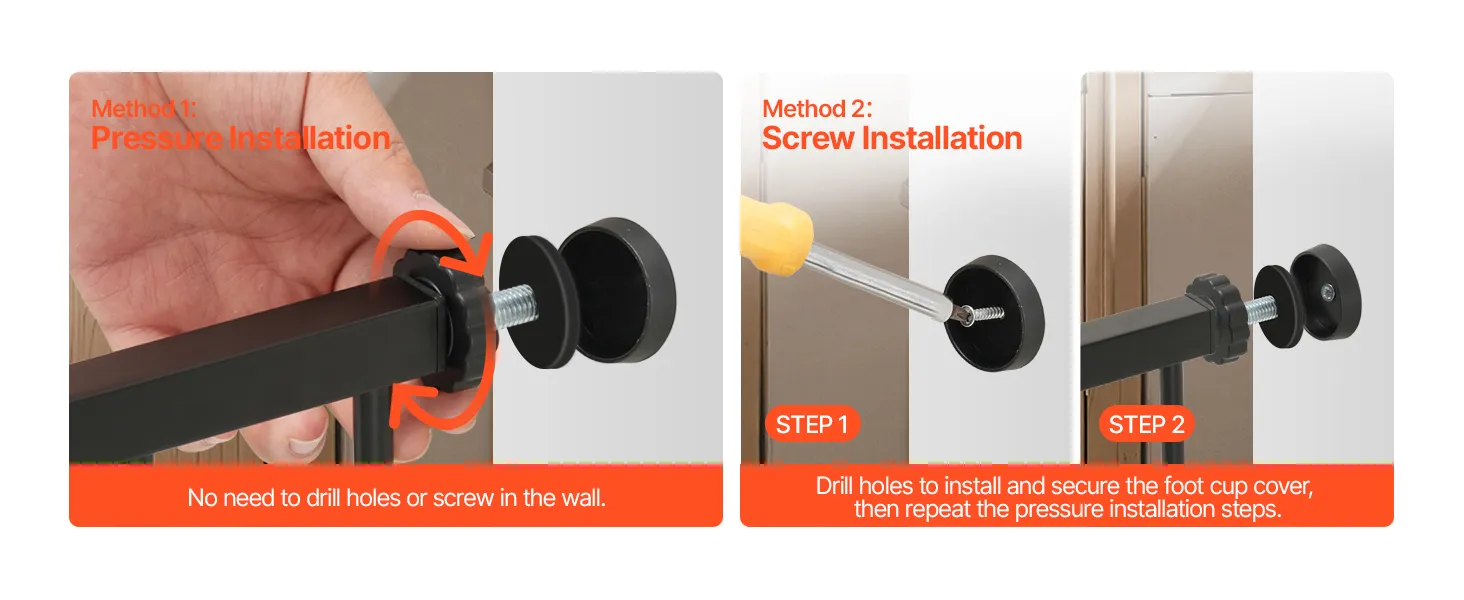 Method 1:
Pressure Installation

No need to drill holes or screw in the wall.

Method 2:
Screw Installation

STEP 1

STEP 2

Drill holes to install and secure the foot cup cover, then repeat the pressure installation steps.