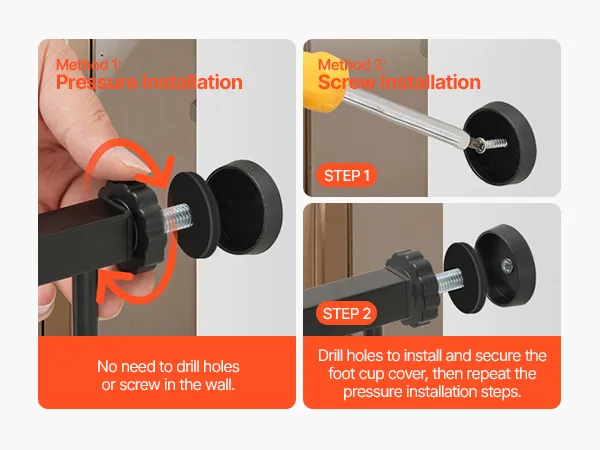 Method 1:
Pressure Installation

No need to drill holes or screw in the wall.

Method 2:
Screw Installation

STEP 1

STEP 2

Drill holes to install and secure the foot cup cover, then repeat the pressure installation steps.