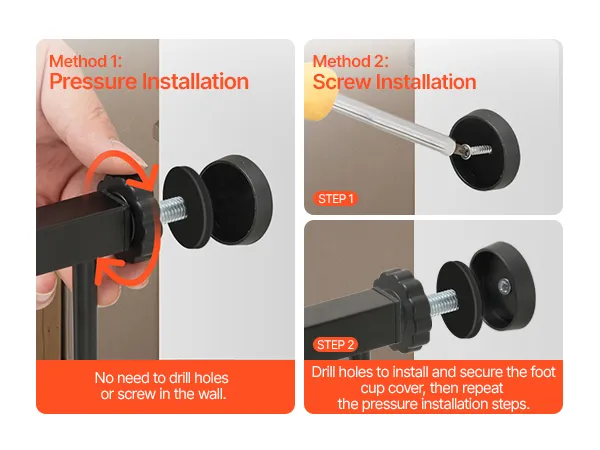 Method 1:
Pressure Installation

No need to drill holes or screw in the wall.

Method 2:
Screw Installation

STEP 1

STEP 2

Drill holes to install and secure the foot cup cover, then repeat the pressure installation steps.