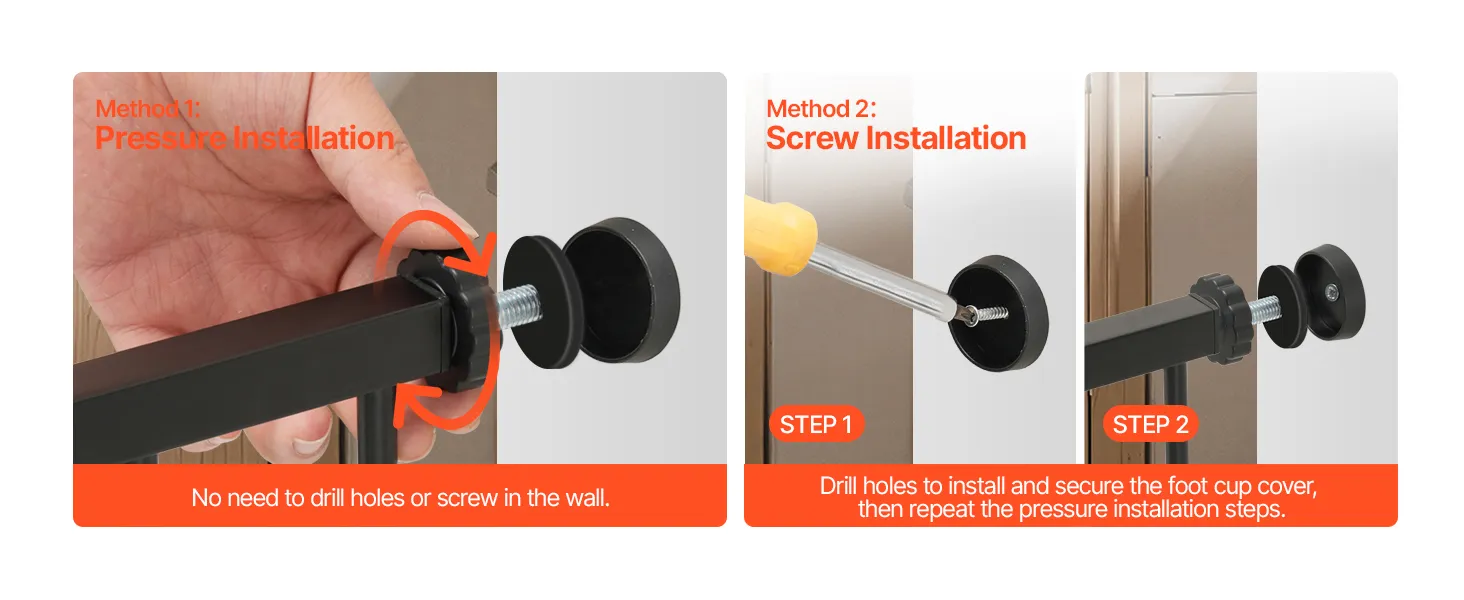 Method 1:
Pressure Installation

No need to drill holes or screw in the wall.

Method 2:
Screw Installation

STEP 1

STEP 2

Drill holes to install and secure the foot cup cover, then repeat the pressure installation steps.