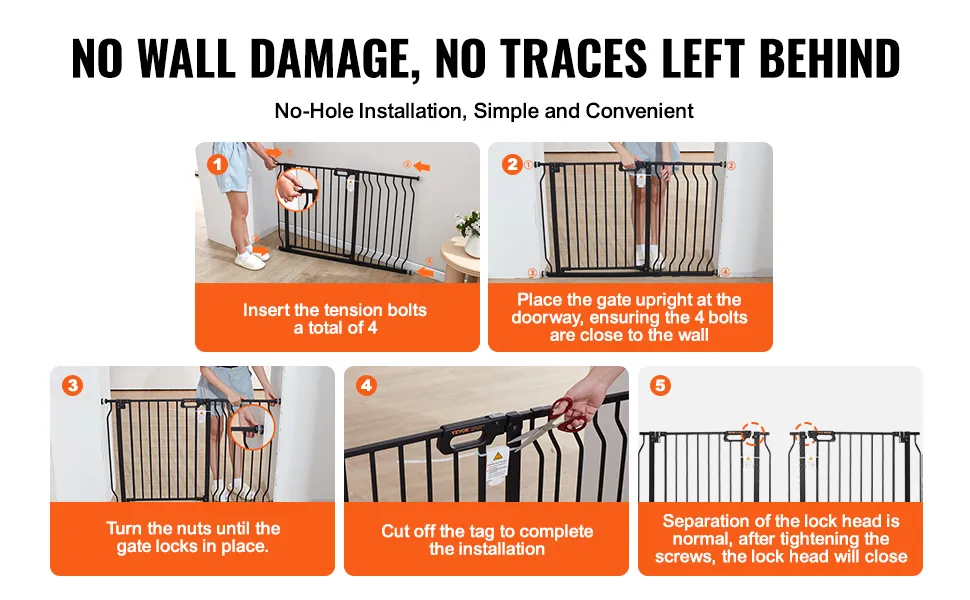 NO WALL DAMAGE, NO TRACES LEFT BEHIND

No-Hole Installation, Simple and Convenient

1

①

②

③

④

Insert the tension bolts a total of 4

2

①

②

③

④

Place the gate upright at the doorway, ensuring the 4 bolts are close to the wall

3

Turn the nuts until the gate locks in place.

4

VEVOR

Cut off the tag to complete the installation

5

Separation of the lock head is normal, after tightening the screws, the lock head will close