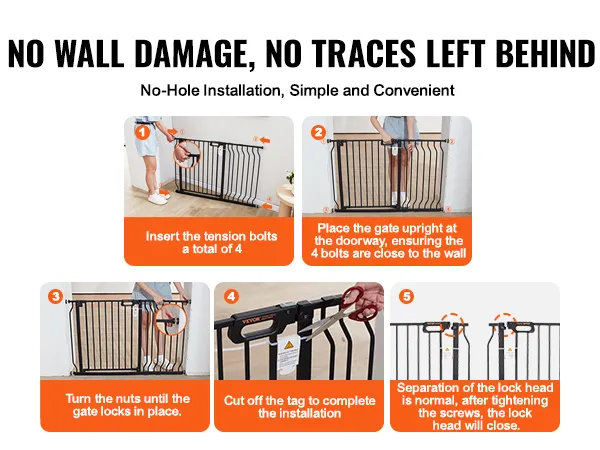 NO WALL DAMAGE, NO TRACES LEFT BEHIND

No-Hole Installation, Simple and Convenient

1

Insert the tension bolts a total of 4

2

Place the gate upright at the doorway, ensuring the 4 bolts are close to the wall

3

Turn the nuts until the gate locks in place.

4

VEVOR

Cut off the tag to complete the installation

5

Separation of the lock head is normal, after tightening the screws, the lock head will close.