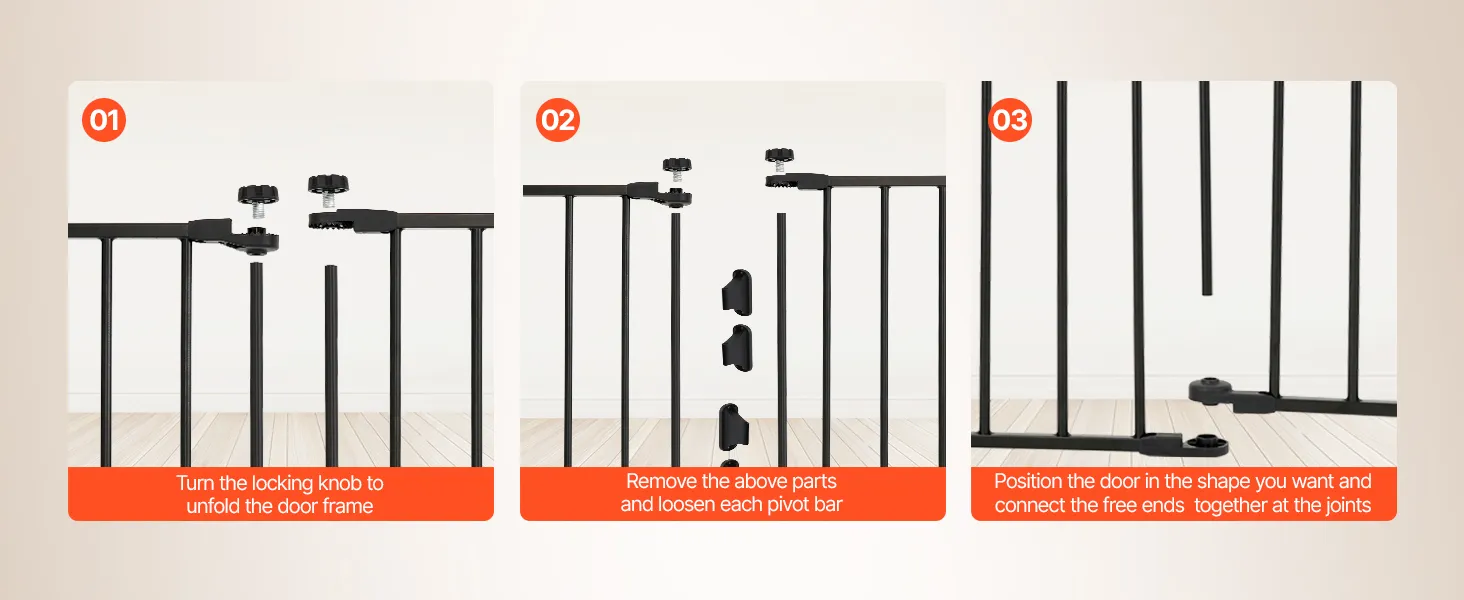 01

Turn the locking knob to unfold the door frame

02

Remove the above parts and loosen each pivot bar

03

Position the door in the shape you want and connect the free ends together at the joints