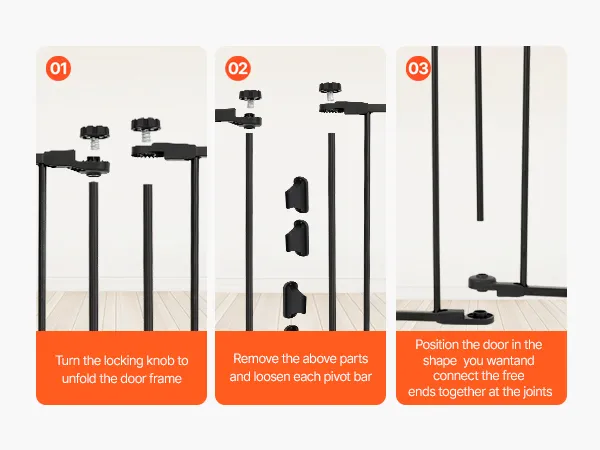 01

Turn the locking knob to unfold the door frame

02

Remove the above parts and loosen each pivot bar

03

Position the door in the shape you wantand connect the free ends together at the joints