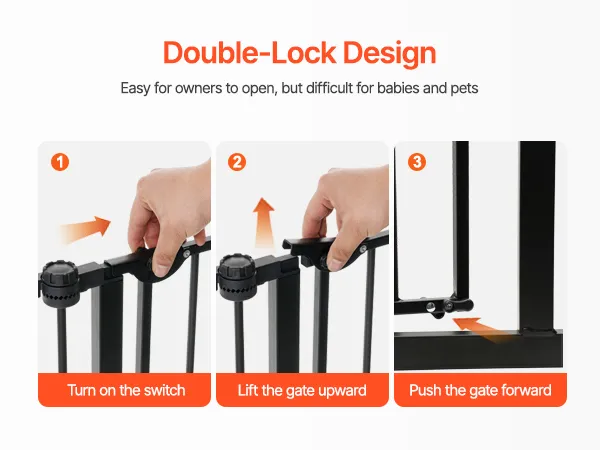 Double-Lock Design

Easy for owners to open, but difficult for babies and pets

1
Turn on the switch

2
Lift the gate upward

3
Push the gate forward