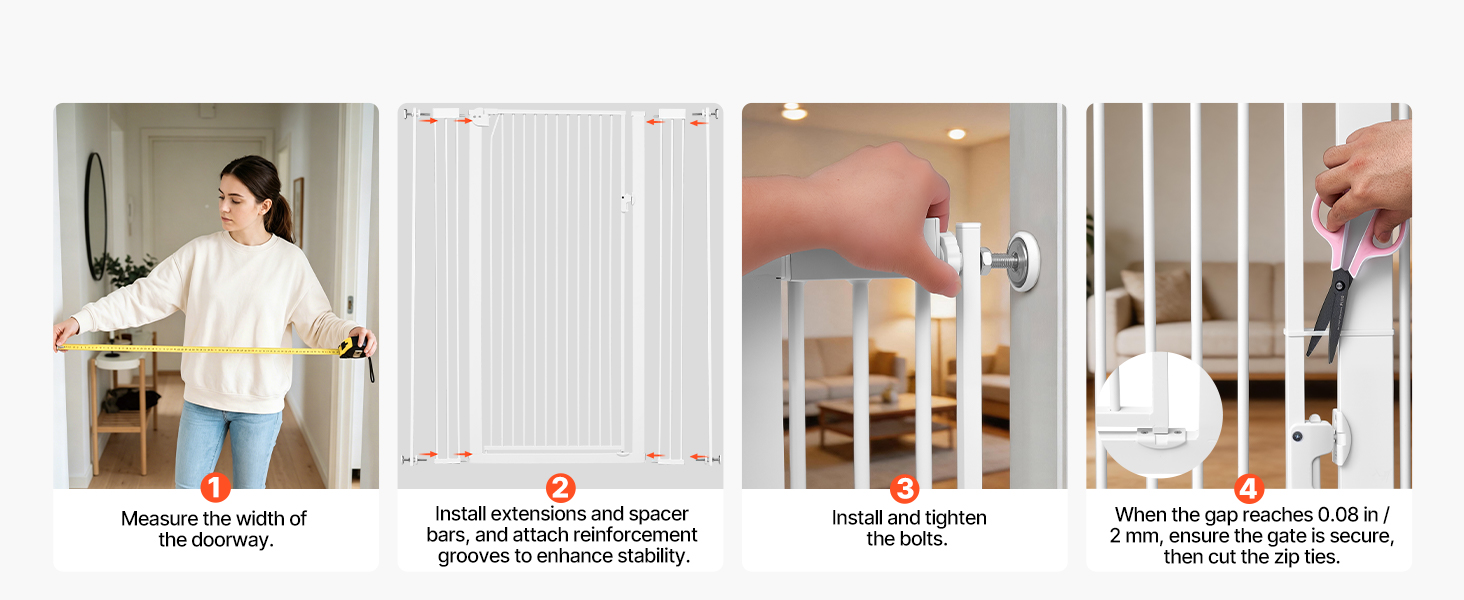 1
Measure the width of the doorway.

2
Install extensions and spacer bars, and attach reinforcement grooves to enhance stability.

3
Install and tighten the bolts.

4
When the gap reaches 0.08 in / 2 mm, ensure the gate is secure, then cut the zip ties.