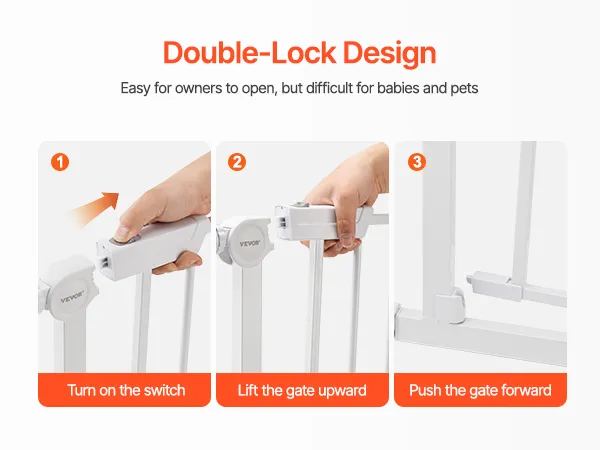 Double-Lock Design

Easy for owners to open, but difficult for babies and pets

1

VEVOR

Turn on the switch

2

VEVOR

Lift the gate upward

3

Push the gate forward