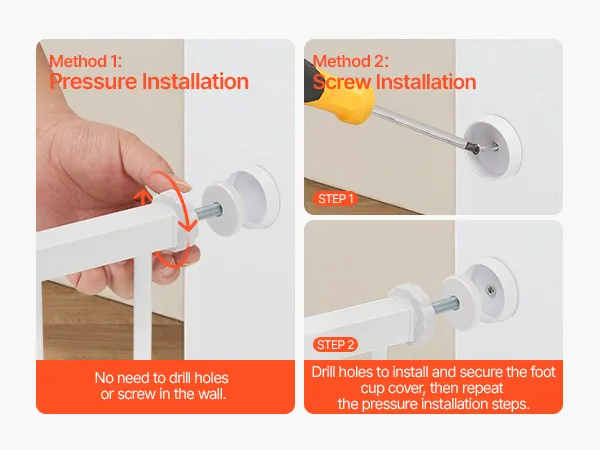 Method 1:
Pressure Installation

No need to drill holes or screw in the wall.

Method 2:
Screw Installation

STEP 1

STEP 2

Drill holes to install and secure the foot cup cover, then repeat the pressure installation steps.