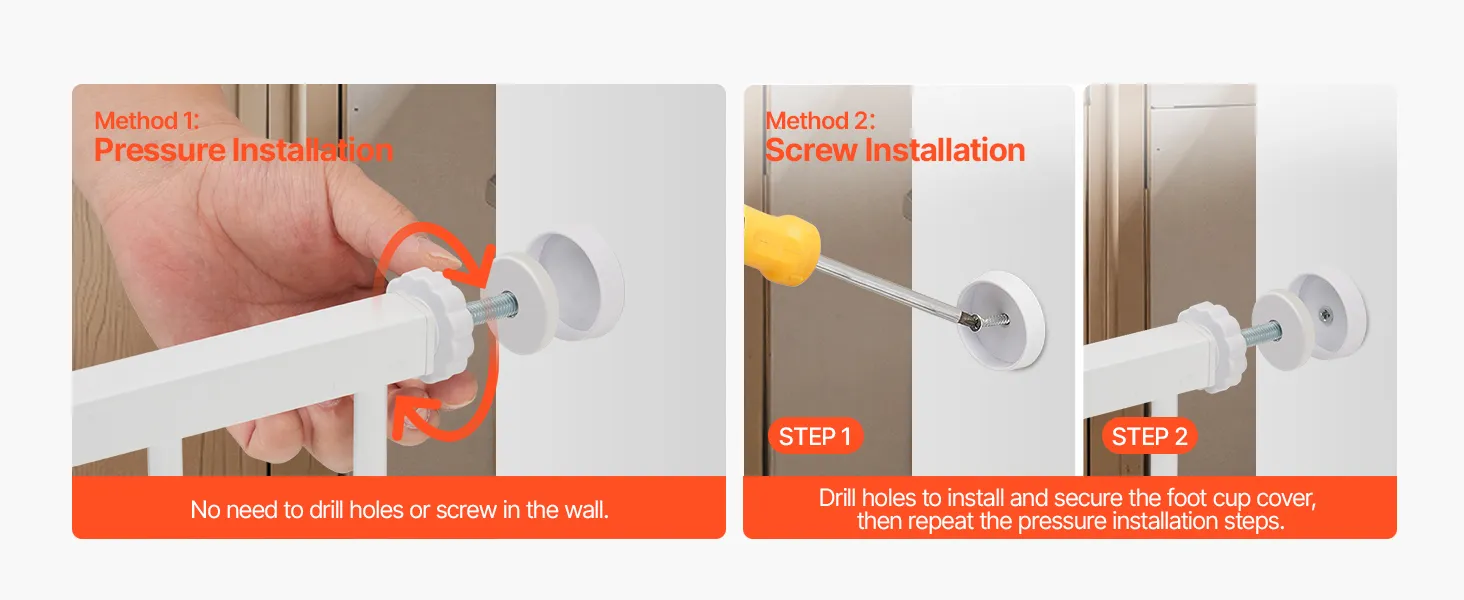 Method 1:
Pressure Installation

No need to drill holes or screw in the wall.

Method 2:
Screw Installation

STEP 1

STEP 2

Drill holes to install and secure the foot cup cover, then repeat the pressure installation steps.