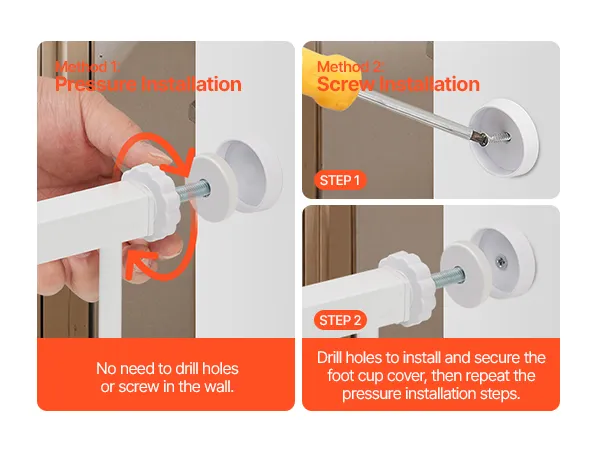 Method 1:
Pressure Installation

No need to drill holes or screw in the wall.

Method 2:
Screw Installation

STEP 1

STEP 2

Drill holes to install and secure the foot cup cover, then repeat the pressure installation steps.