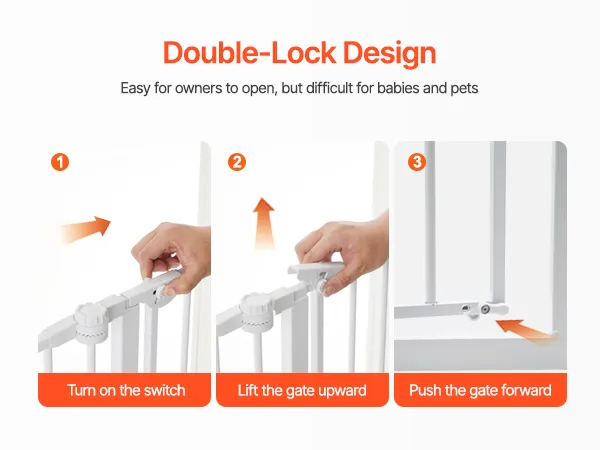 Double-Lock Design

Easy for owners to open, but difficult for babies and pets

1

Turn on the switch

2

Lift the gate upward

3

Push the gate forward