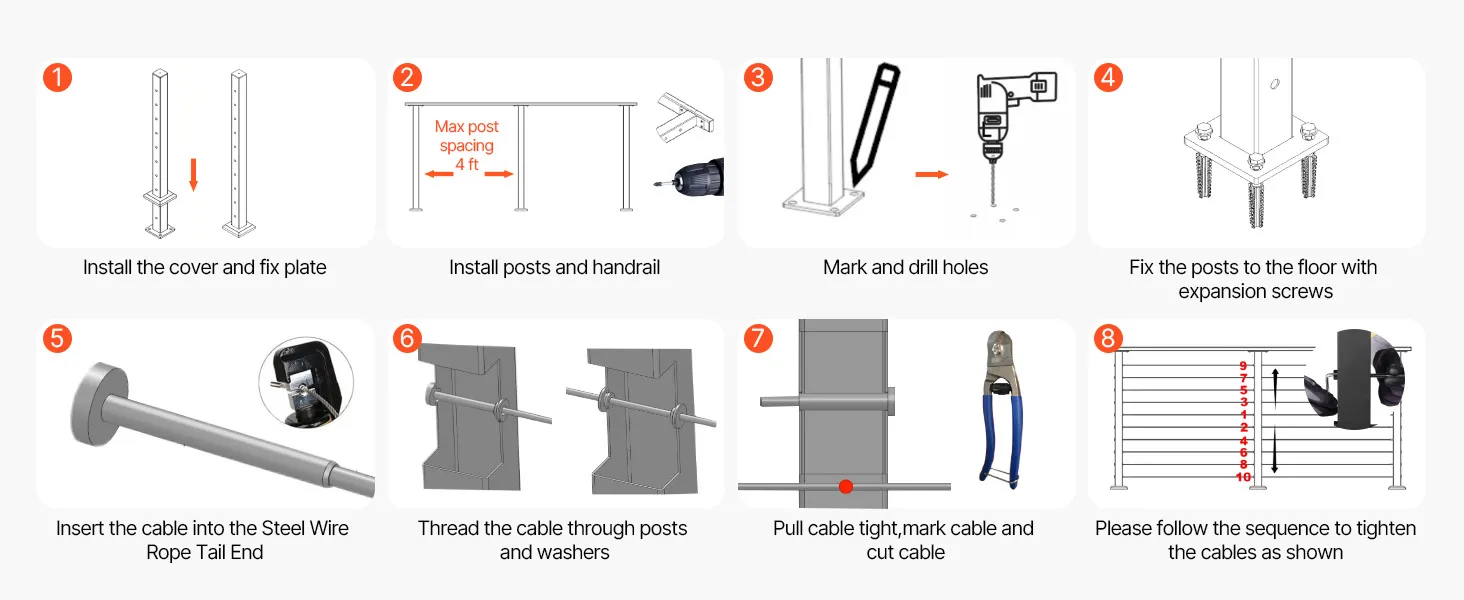 1

Install the cover and fix plate

2

Max post spacing 4 ft

Install posts and handrail

3

Mark and drill holes

4

Fix the posts to the floor with expansion screws

5

Insert the cable into the Steel Wire Rope Tail End

6

Thread the cable through posts and washers

7

Pull cable tight,mark cable and cut cable

8

9
7
5
3
1
2
4
6
8
10

Please follow the sequence to tighten the cables as shown