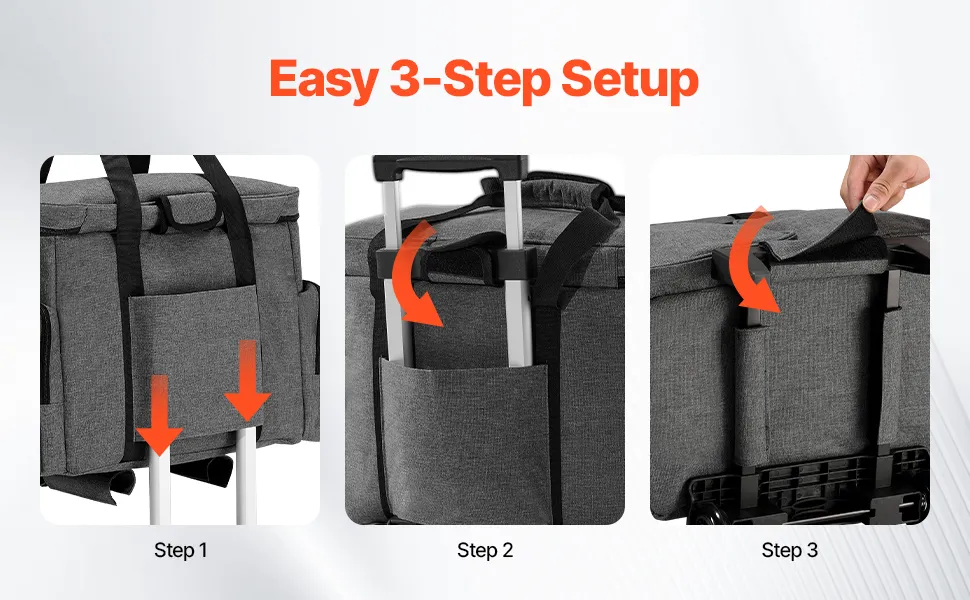 Easy 3-Step Setup

Step 1

Step 2

Step 3