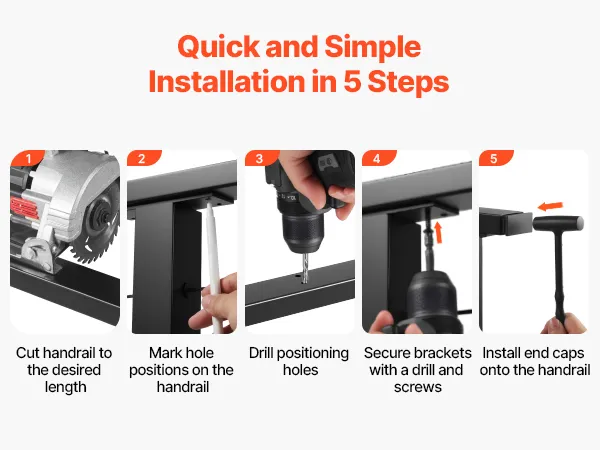 Quick and Simple Installation in 5 Steps

1

Cut handrail to the desired length

2

Mark hole positions on the handrail

3

Drill positioning holes

4

Secure brackets with a drill and screws

5

Install end caps onto the handrail