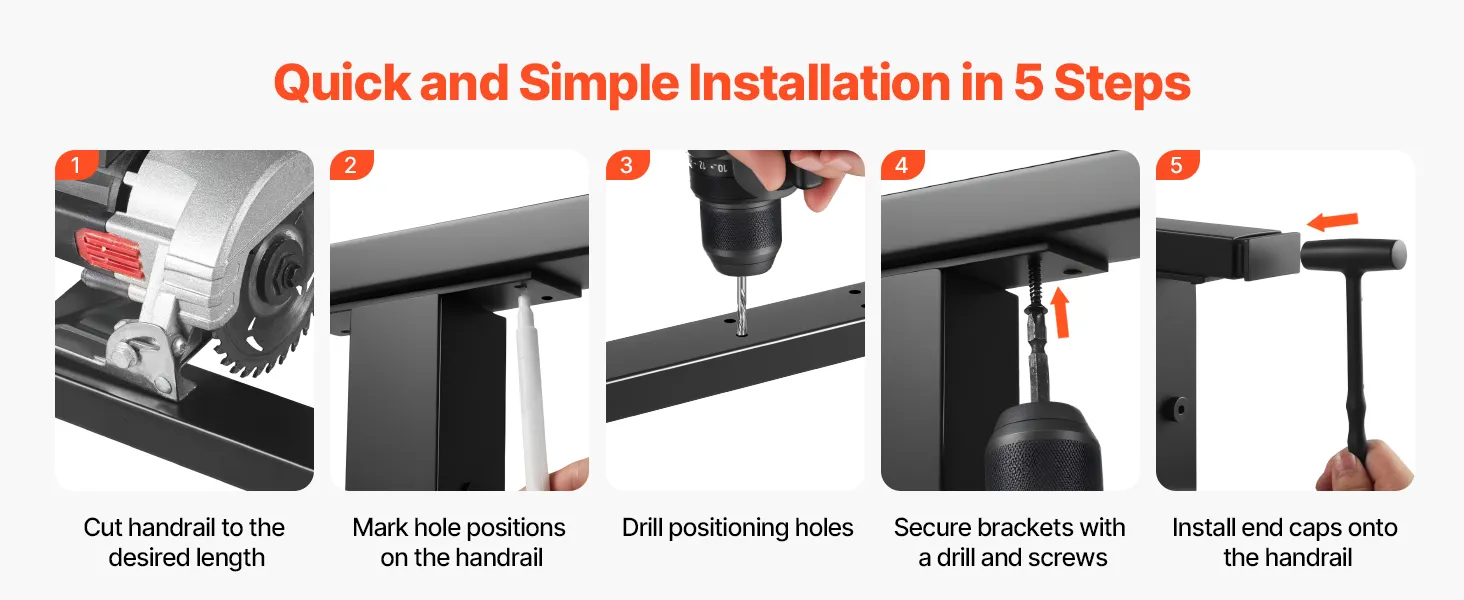 Quick and Simple Installation in 5 Steps

1

Cut handrail to the desired length

2

Mark hole positions on the handrail

3

Drill positioning holes

4

Secure brackets with a drill and screws

5

Install end caps onto the handrail