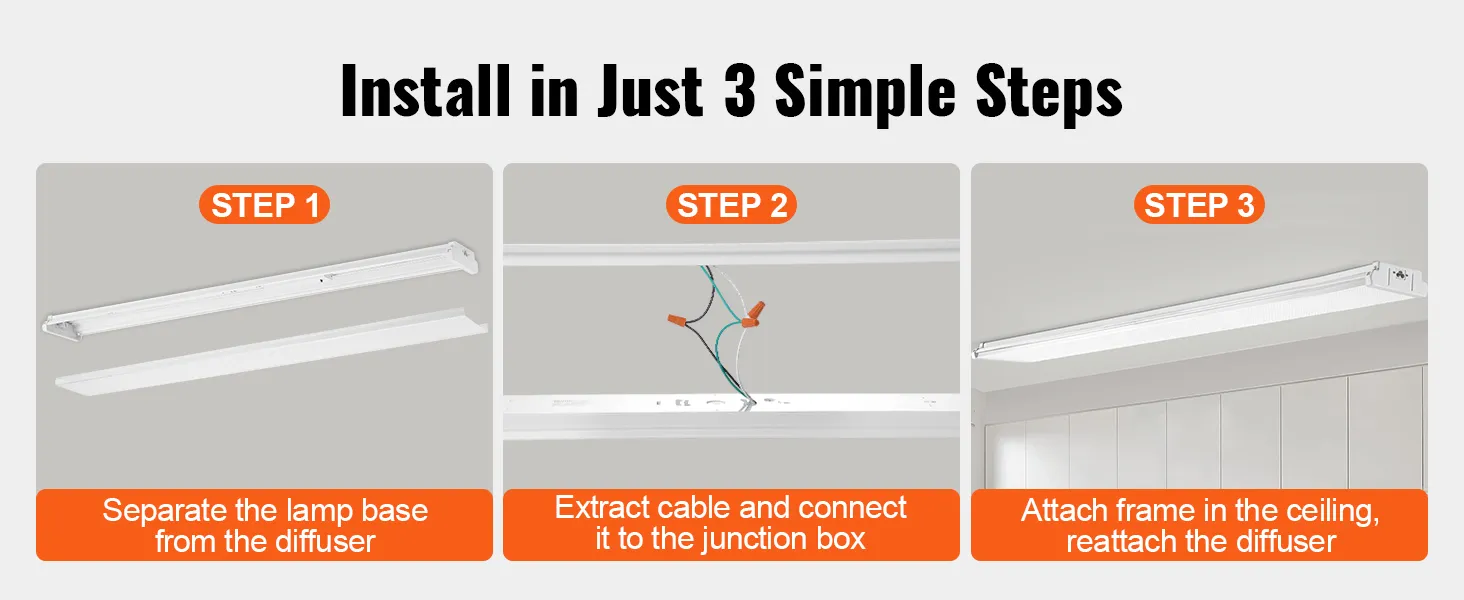 Install in Just 3 Simple Steps

STEP 1

Separate the lamp base from the diffuser

STEP 2

Extract cable and connect it to the junction box

STEP 3

Attach frame in the ceiling, reattach the diffuser