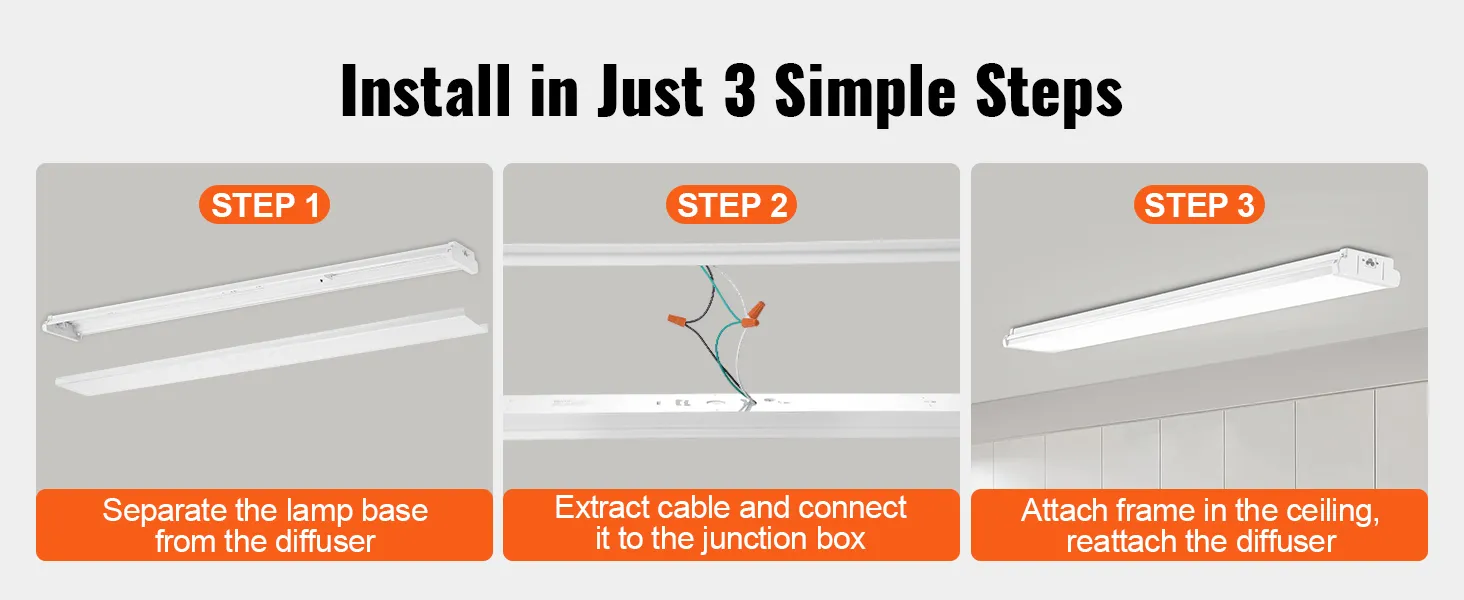 Install in Just 3 Simple Steps

STEP 1

Separate the lamp base from the diffuser

STEP 2

Extract cable and connect it to the junction box

STEP 3

Attach frame in the ceiling, reattach the diffuser