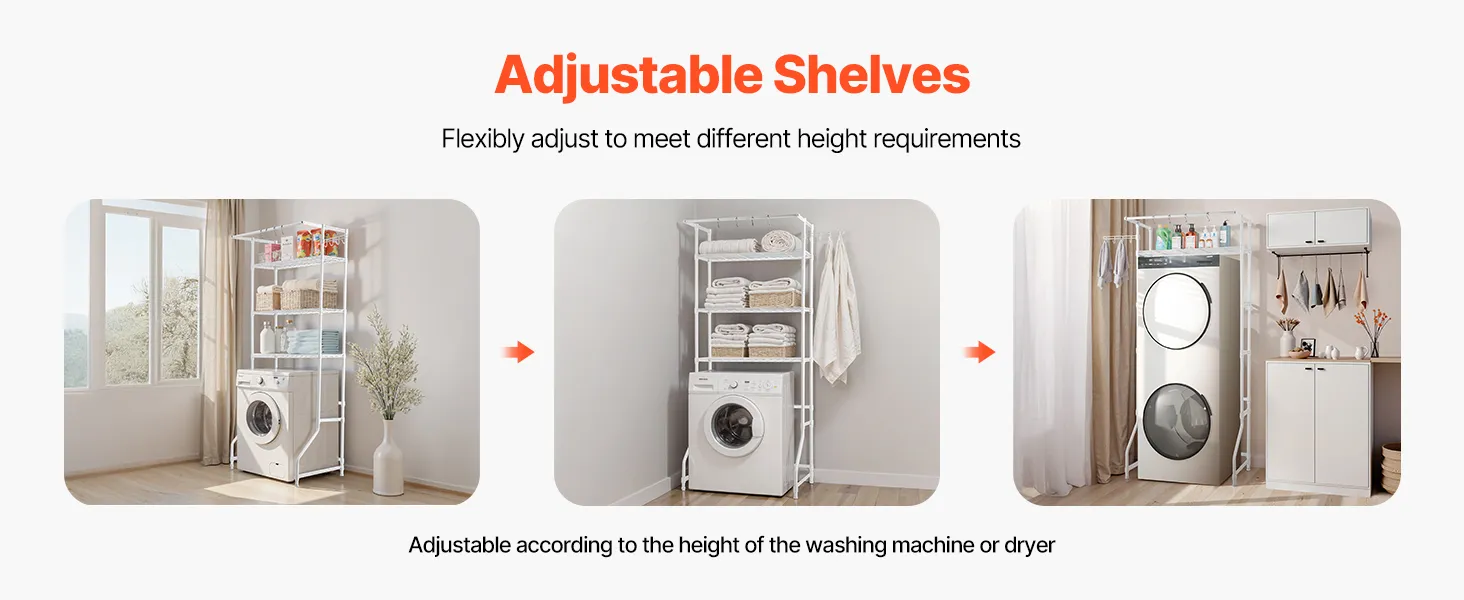 Adjustable Shelves

Flexibly adjust to meet different height requirements

Adjustable according to the height of the washing machine or dryer