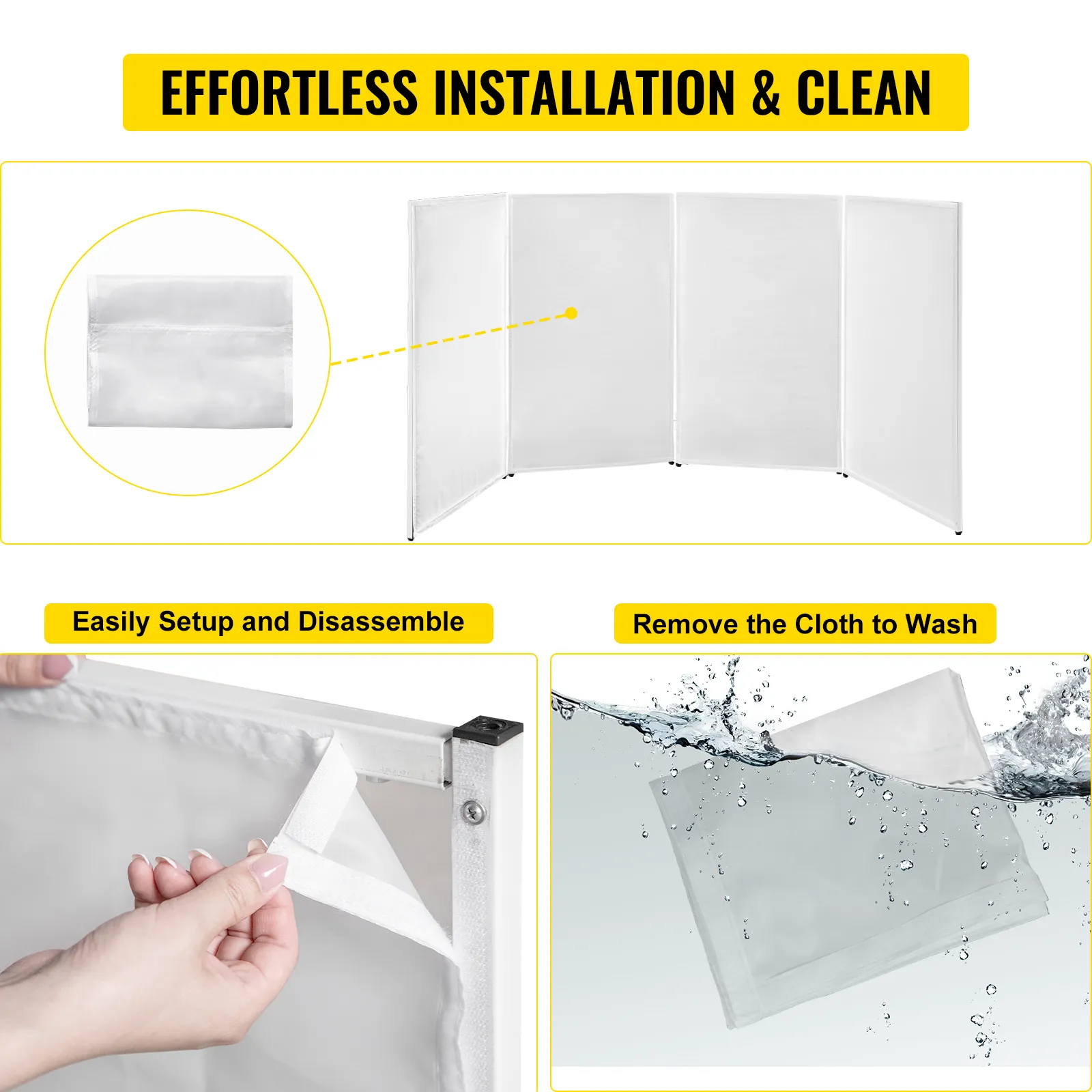 EFFORTLESS INSTALLATION & CLEAN

Easily Setup and Disassemble

Remove the Cloth to Wash