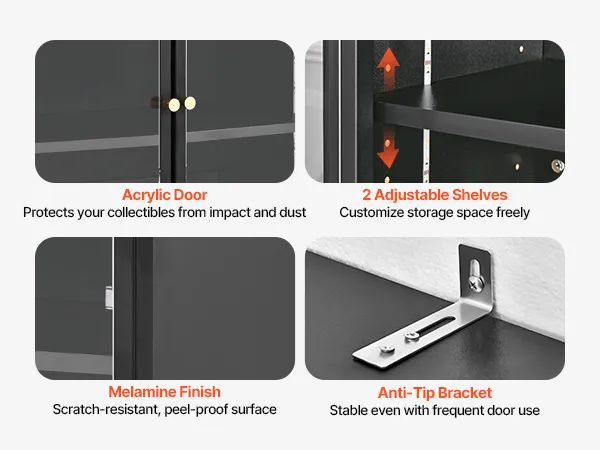 Acrylic Door
Protects your collectibles from impact and dust

2 Adjustable Shelves
Customize storage space freely

Melamine Finish
Scratch-resistant, peel-proof surface

Anti-Tip Bracket
Stable even with frequent door use