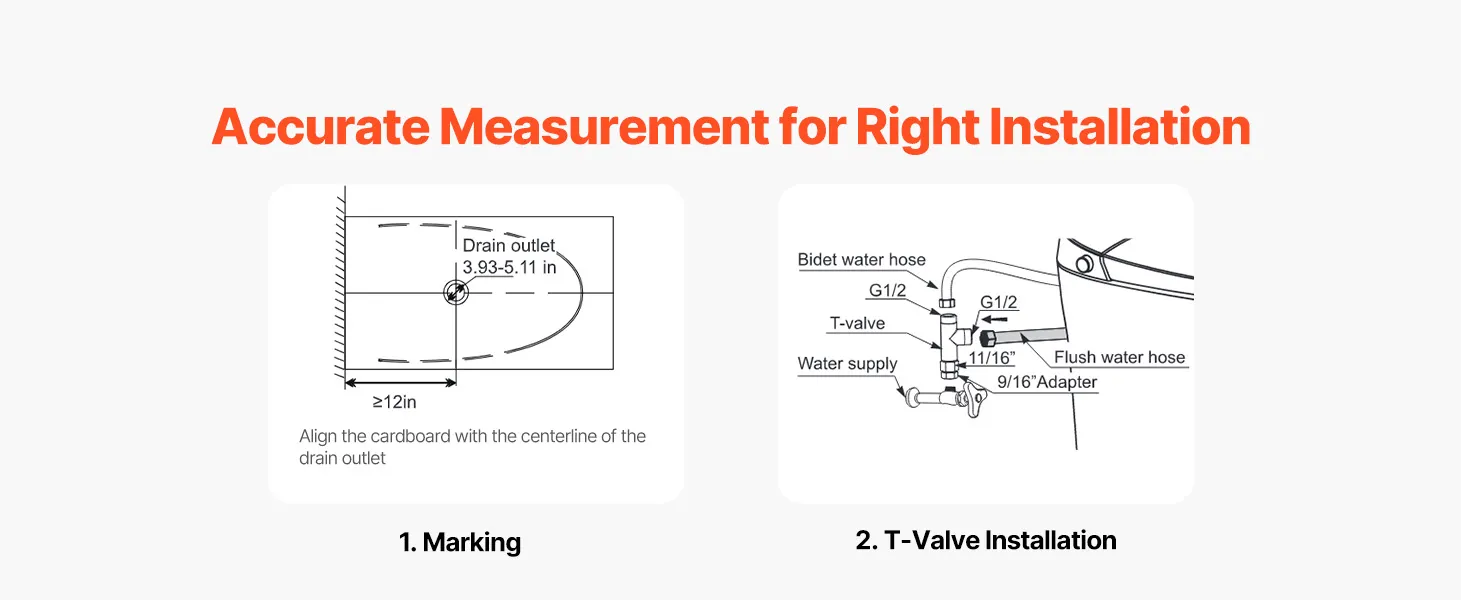 Accurate Measurement for Right Installation

Drain outlet
3.93-5.11 in

≥12in

Align the cardboard with the centerline of the drain outlet

1. Marking

Bidet water hose
G1/2
G1/2
T-valve
11/16"
Flush water hose
Water supply
9/16"Adapter

2. T-Valve Installation