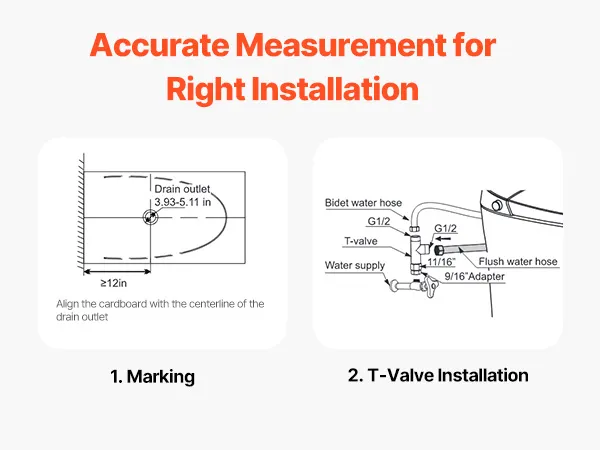 Accurate Measurement for Right Installation

Drain outlet
3.93-5.11 in

≥12in

Align the cardboard with the centerline of the drain outlet

1. Marking

Bidet water hose
G1/2
G1/2
T-valve
11/16"
Flush water hose
Water supply
9/16"Adapter

2. T-Valve Installation