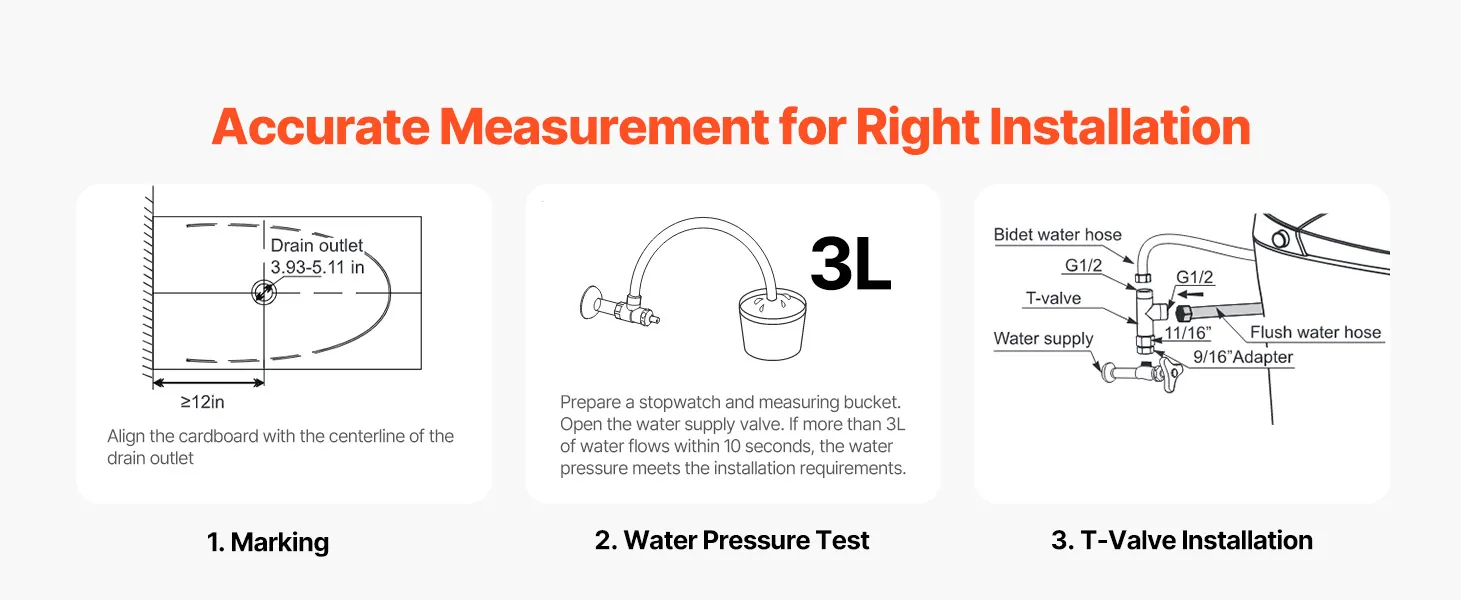 Accurate Measurement for Right Installation

Drain outlet
3.93-5.11 in

≥12in

Align the cardboard with the centerline of the drain outlet

1. Marking

3L

Prepare a stopwatch and measuring bucket. Open the water supply valve. If more than 3L of water flows within 10 seconds, the water pressure meets the installation requirements.

2. Water Pressure Test

Bidet water hose
G1/2
G1/2
T-valve
11/16"
Flush water hose
Water supply
9/16"Adapter

3. T-Valve Installation