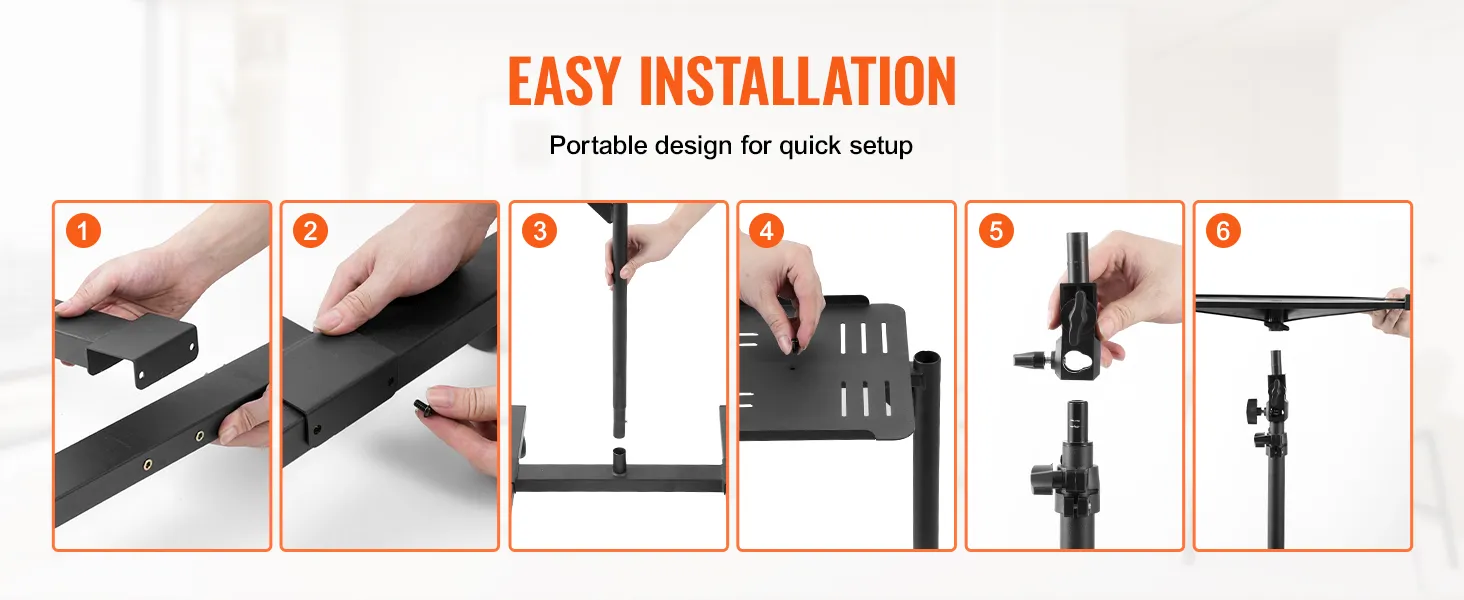 EASY INSTALLATION

Portable design for quick setup

1

2

3

4

5

6