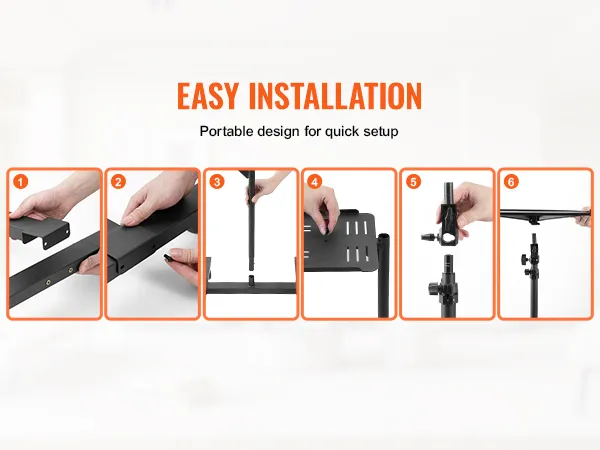 EASY INSTALLATION

Portable design for quick setup

1

2

3

4

5

6