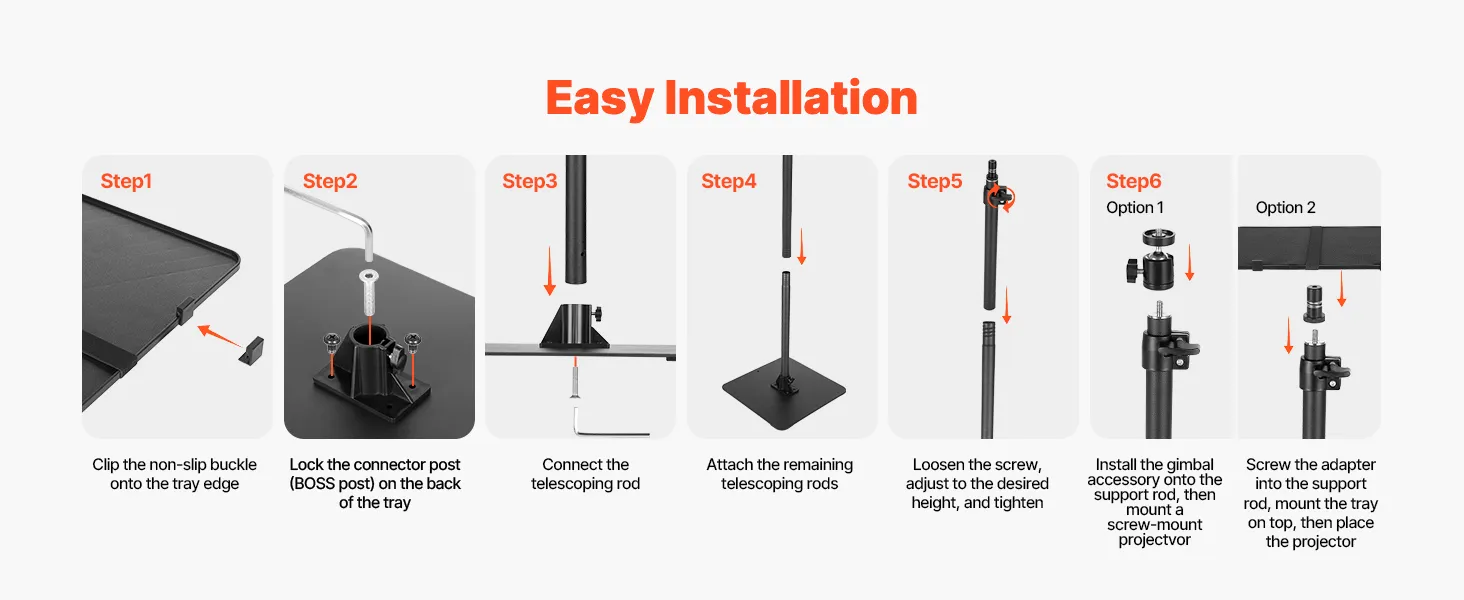 Easy Installation

Step1

Clip the non-slip buckle onto the tray edge

Step2

Lock the connector post (BOSS post) on the back of the tray

Step3

Connect the telescoping rod

Step4

Attach the remaining telescoping rods

Step5

Loosen the screw, adjust to the desired height, and tighten

Step6

Option 1

Install the gimbal accessory onto the support rod, then mount a screw-mount projectvor

Option 2

Screw the adapter into the support rod, mount the tray on top, then place the projector