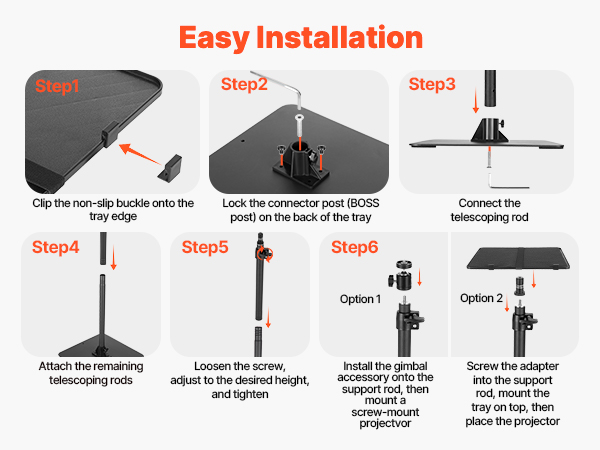 Easy Installation

Step1

Clip the non-slip buckle onto the tray edge

Step2

Lock the connector post (BOSS post) on the back of the tray

Step3

Connect the telescoping rod

Step4

Attach the remaining telescoping rods

Step5

Loosen the screw, adjust to the desired height, and tighten

Step6

Option 1

Install the gimbal accessory onto the support rod, then mount a screw-mount projectvor

Option 2

Screw the adapter into the support rod, mount the tray on top, then place the projector