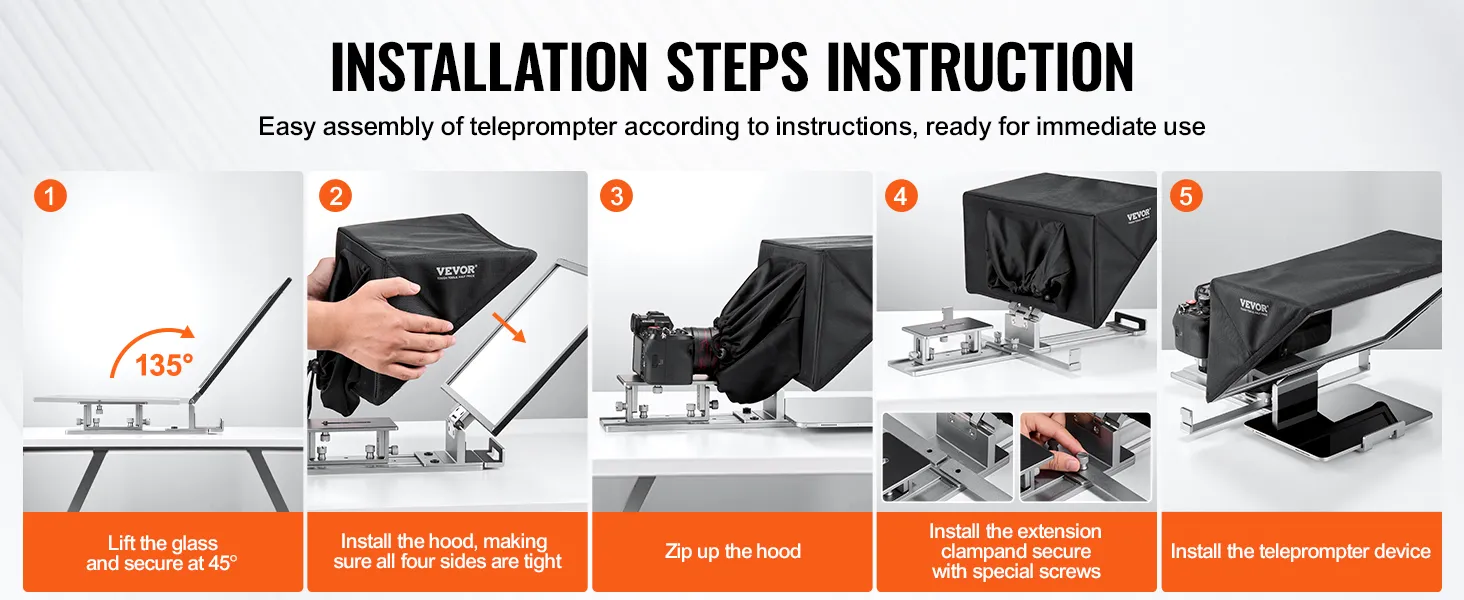 INSTALLATION STEPS INSTRUCTION

Easy assembly of teleprompter according to instructions, ready for immediate use

1

135°

Lift the glass and secure at 45°

2

VEVOR

Install the hood, making sure all four sides are tight

3

Zip up the hood

4

VEVOR

Install the extension clampand secure with special screws

5

VEVOR

Install the teleprompter device