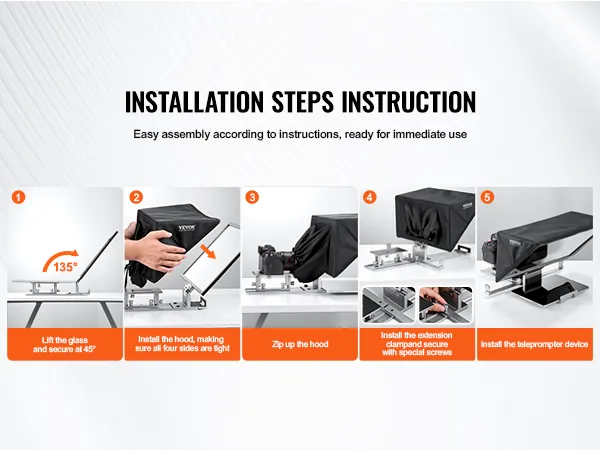 INSTALLATION STEPS INSTRUCTION

Easy assembly according to instructions, ready for immediate use

1

135°

Lift the glass and secure at 45°

2

VEVOR

Install the hood, making sure all four sides are tight

3

Zip up the hood

4

VEVOR

Install the extension clampand secure with special screws

5

VEVOR

Install the teleprompter device